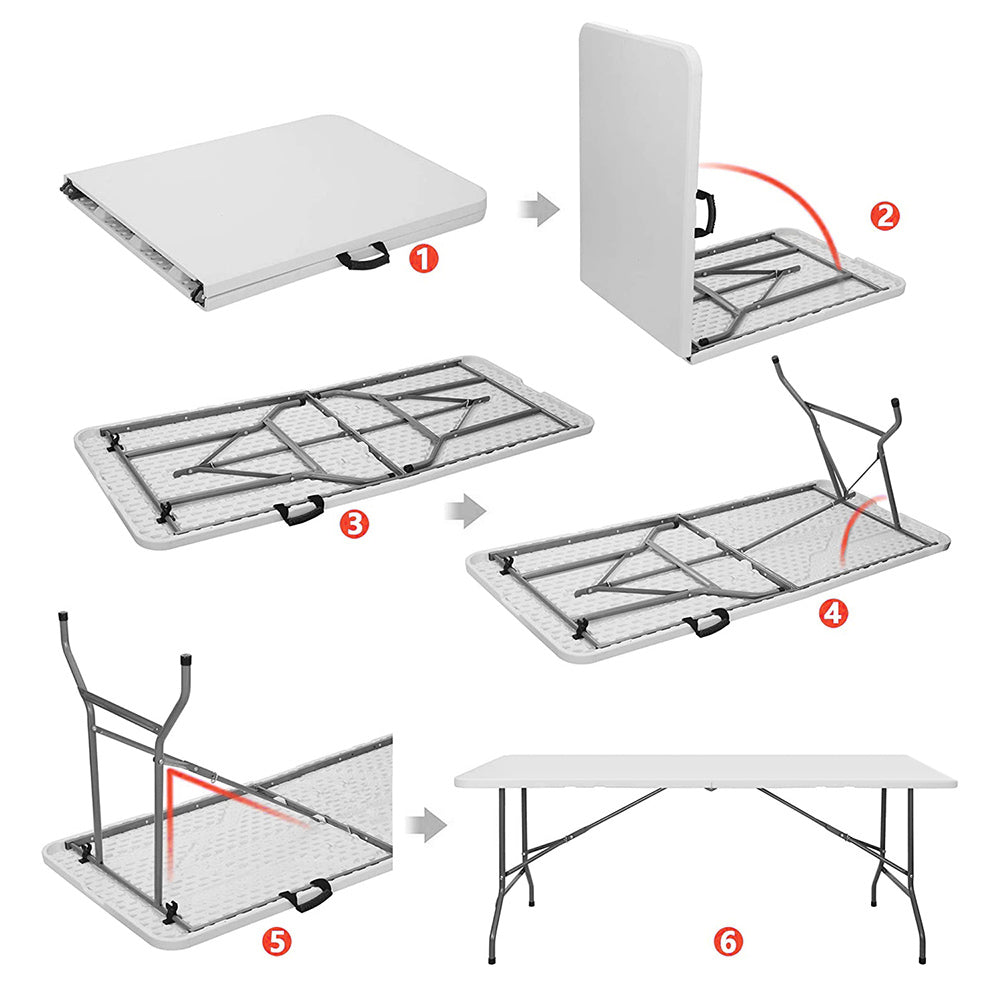 1
2
3
4
5
6